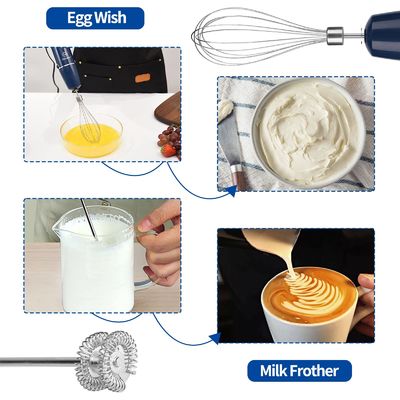 Egg Wish

Milk Frother